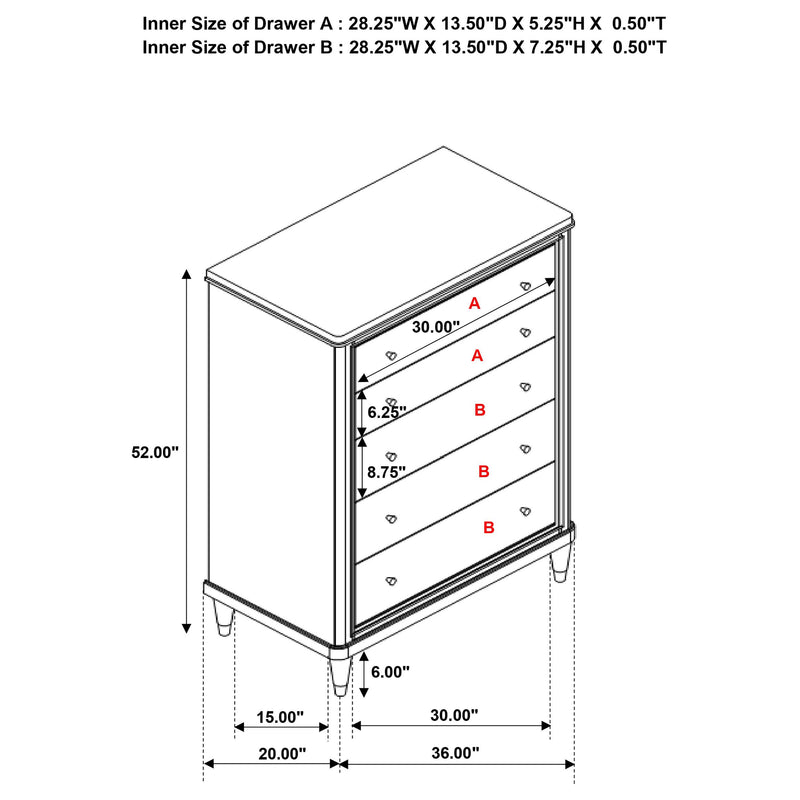 Inner Size of Drawer A : 28.25"W X 13.50"D X 5.25"H X 0.50"T
Inner Size of Drawer B : 28.25"W X 13.50"D X 7.25"H X 0.50"T

A
30.00"
A
6.25"
B
52.00"
8.75"
B
B
6.00"
15.00"
30.00"
20.00"
36.00"